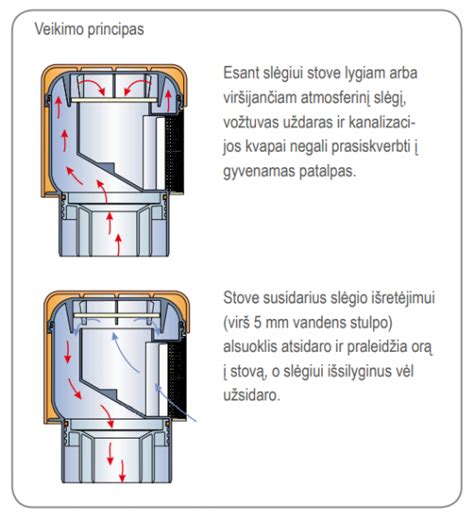 Veikimo principas

Esant slėgiui stove lygiam arba viršijančiam atmosferinį slėgį, vožtuvas uždaras ir kanalizacijos kvapai negali prasiskverbti į gyvenamas patalpas.

Stove susidarius slėgio išretėjimui (virš 5 mm vandens stulpo) alsuoklis atsidaro ir praleidžia orą į stovą, o slėgiui išsilyginus vėl užsidaro.