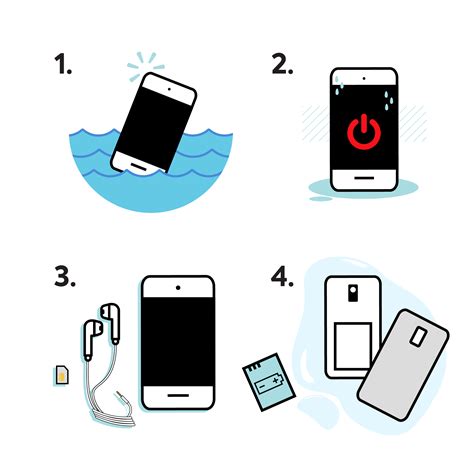 1.

2.

3.

4.